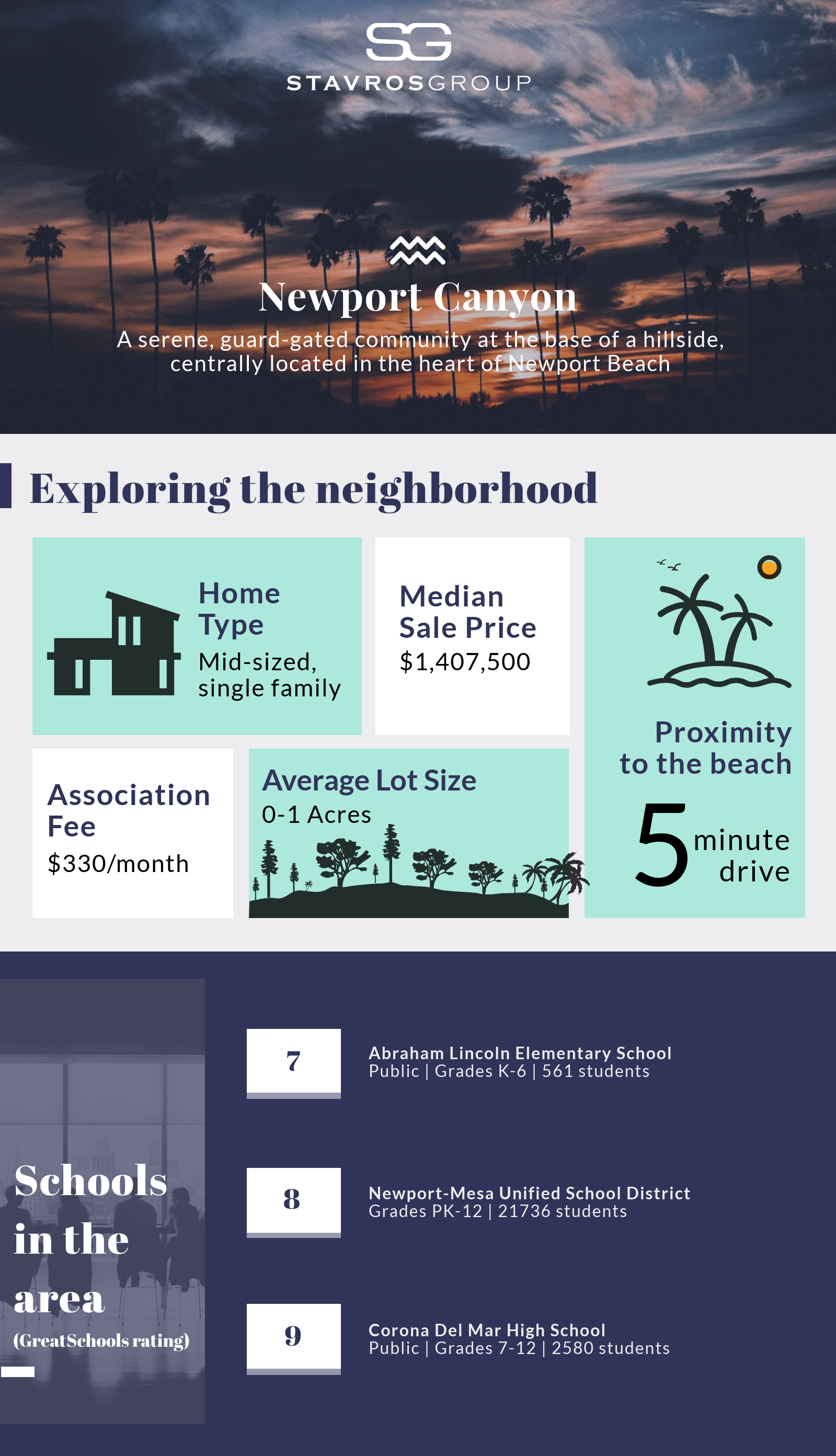 SG
STAVROSGROUP

Newport Canyon

A serene, guard-gated community at the base of a hillside, centrally located in the heart of Newport Beach

Exploring the neighborhood

Home Type
Mid-sized, single family

Median Sale Price
$1,407,500

Proximity to the beach
5 minute drive

Association Fee
$330/month

Average Lot Size
0-1 Acres

Schools in the area
(GreatSchools rating)

7
Abraham Lincoln Elementary School
Public | Grades K-6 | 561 students

8
Newport-Mesa Unified School District
Grades PK-12 | 21736 students

9
Corona Del Mar High School
Public | Grades 7-12 | 2580 students